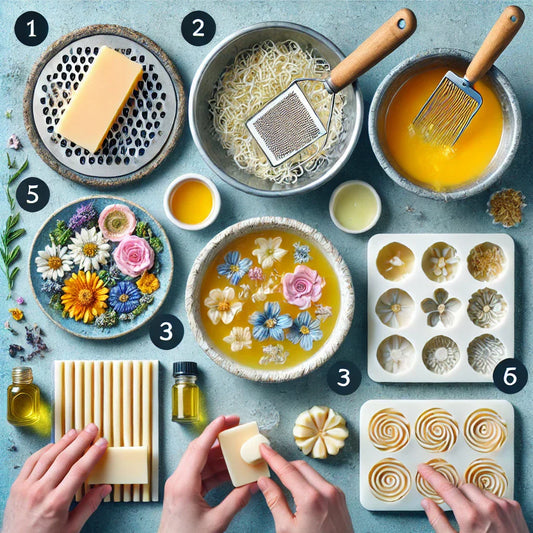 1
2
5
3
3
6